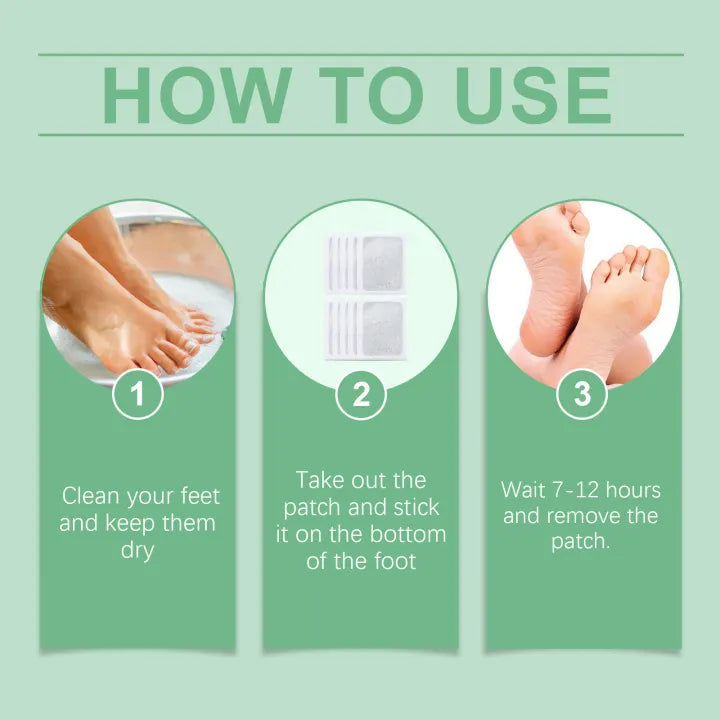 HOW TO USE

1

Clean your feet and keep them dry

2

Take out the patch and stick it on the bottom of the foot

3

Wait 7-12 hours and remove the patch.